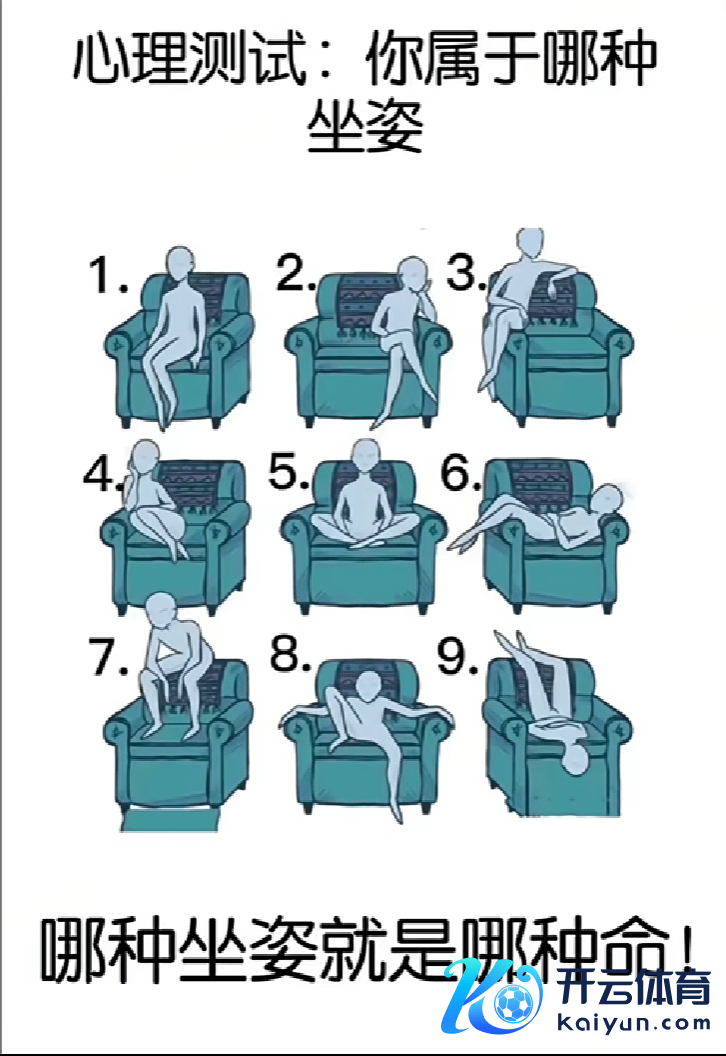 心理测试：你属于哪种坐姿

1.
2.
3.
4.
5.
6.
7.
8.
9.

哪种坐姿就是哪种命！

开云体育
kaiyun.com